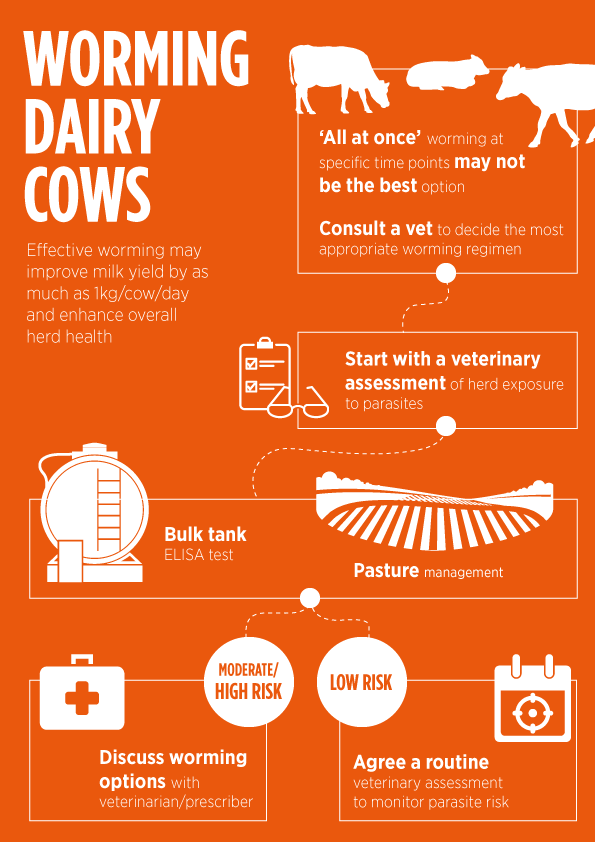 WORMING DAIRY COWS

Effective worming may improve milk yield by as much as 1kg/cow/day and enhance overall herd health

'All at once' worming at specific time points may not be the best option

Consult a vet to decide the most appropriate worming regimen

Start with a veterinary assessment of herd exposure to parasites

Bulk tank ELISA test

Pasture management

MODERATE/ HIGH RISK

LOW RISK

Discuss worming options with veterinarian/prescriber

Agree a routine veterinary assessment to monitor parasite risk